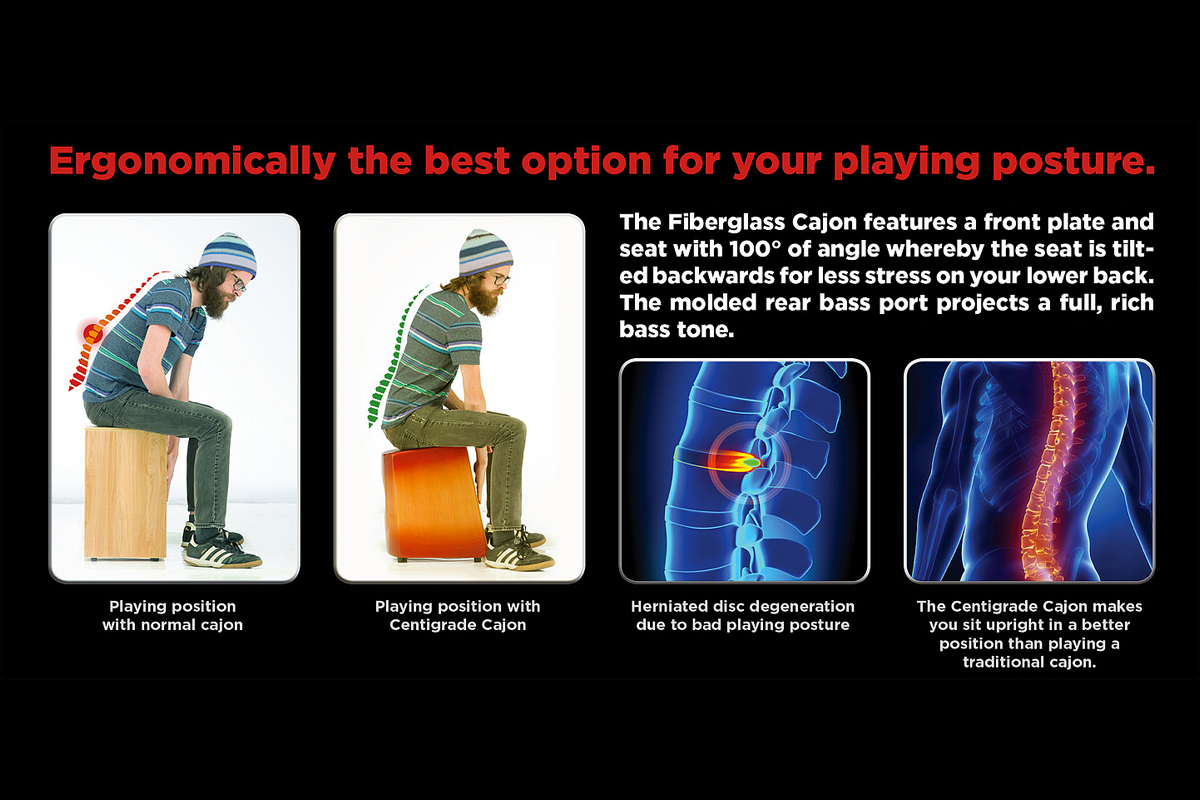 Ergonomically the best option for your playing posture.

The Fiberglass Cajon features a front plate and seat with 100° of angle whereby the seat is tilted backwards for less stress on your lower back. The molded rear bass port projects a full, rich bass tone.

Playing position with normal cajon

Playing position with Centigrade Cajon

Herniated disc degeneration due to bad playing posture

The Centigrade Cajon makes you sit upright in a better position than playing a traditional cajon.